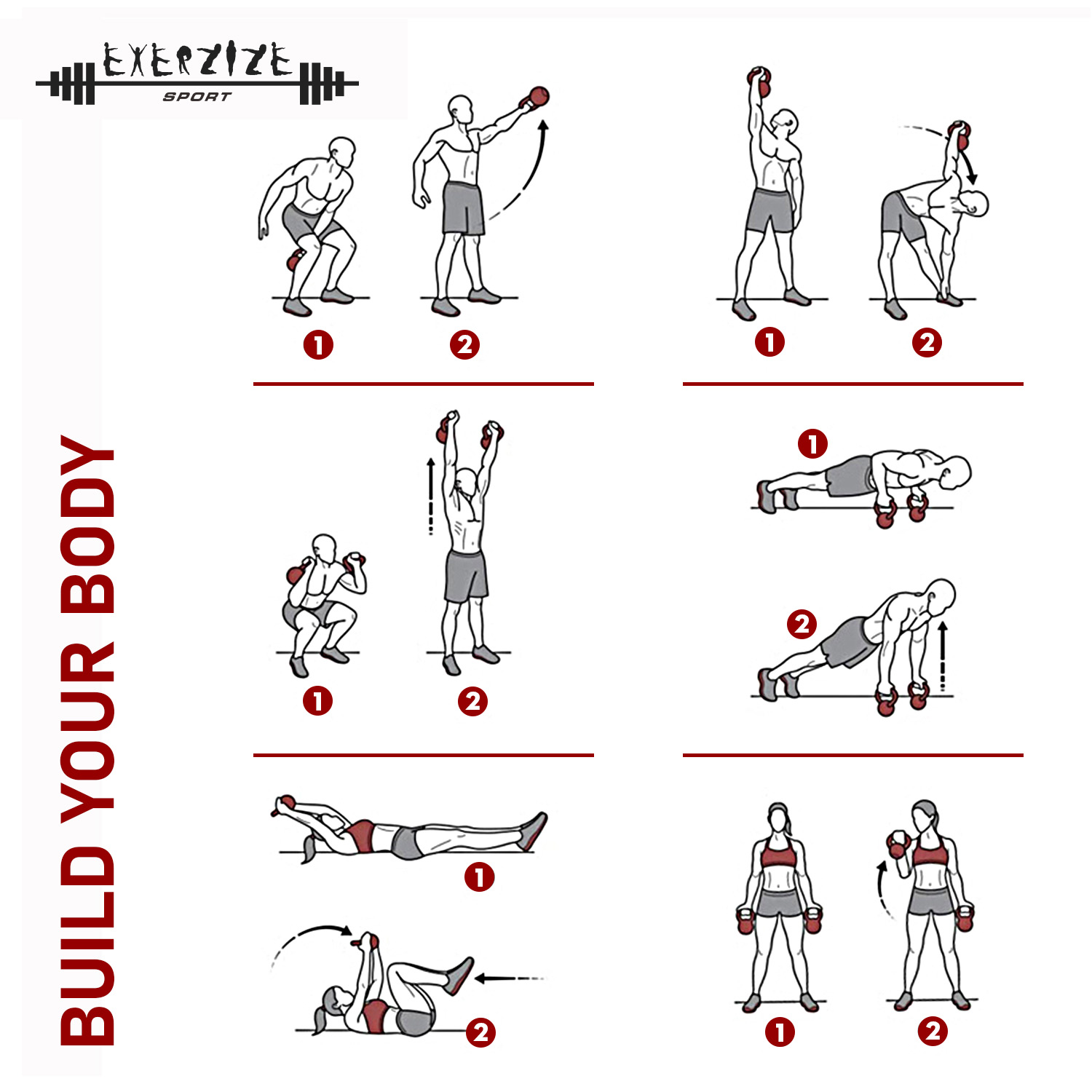 EXERZIZE
SPORT

BUILD YOUR BODY

1
2
1
2
1
2
1
2
1
2
1
2